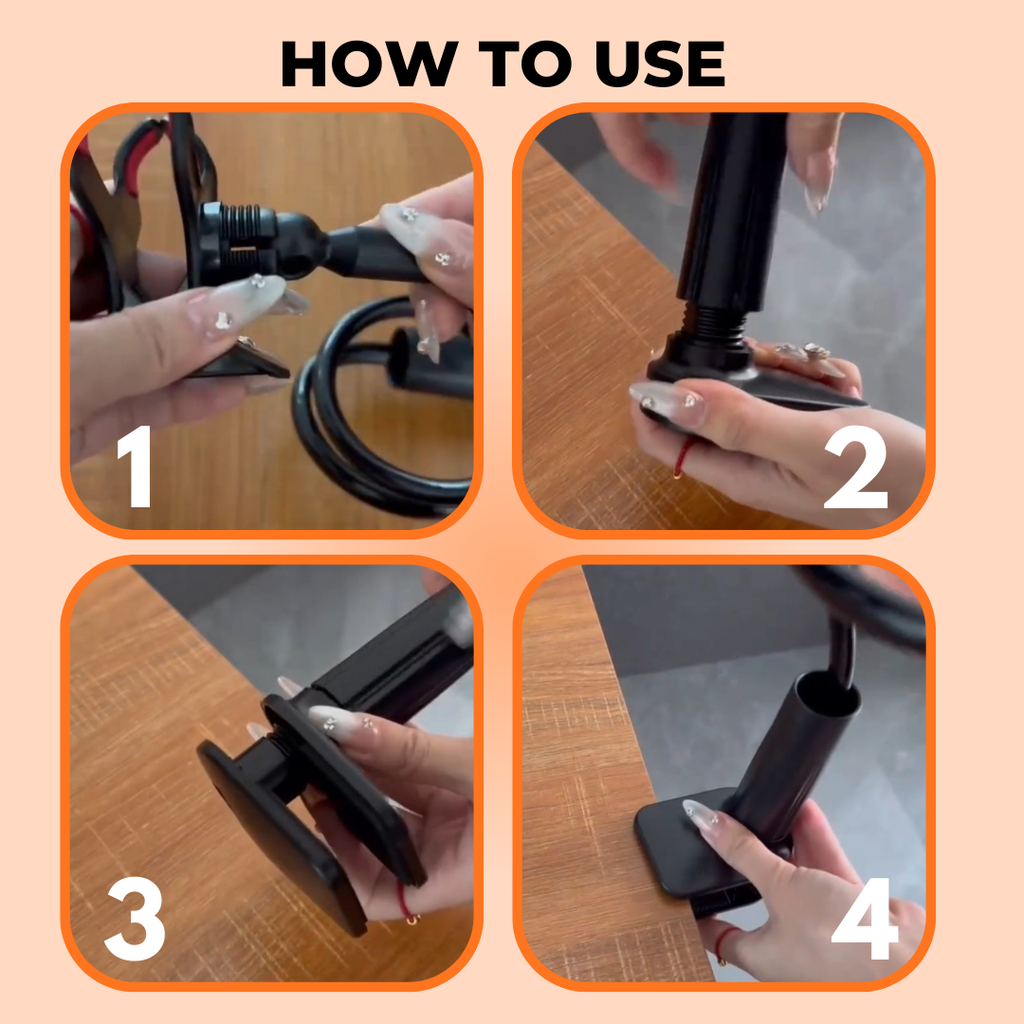 HOW TO USE

1

2

3

4